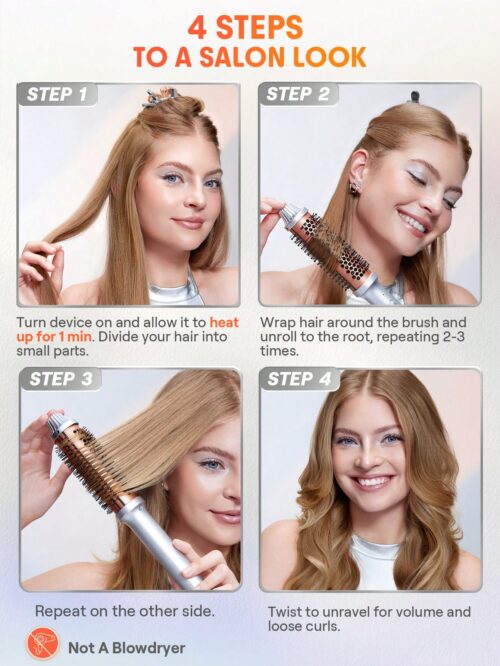 4 STEPS
TO A SALON LOOK

STEP 1

Turn device on and allow it to heat up for 1 min. Divide your hair into small parts.

STEP 2

Wrap hair around the brush and unroll to the root, repeating 2-3 times.

STEP 3

Repeat on the other side.

STEP 4

Twist to unravel for volume and loose curls.

Not A Blowdryer